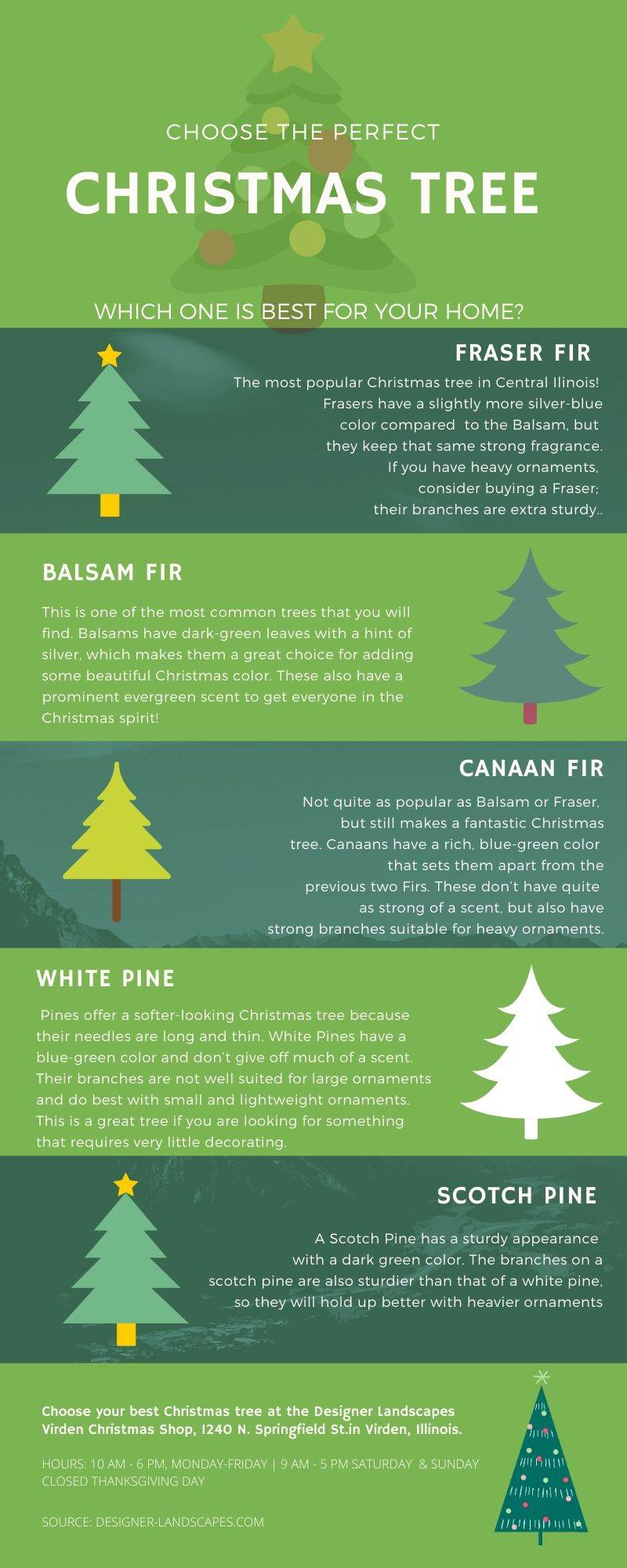 CHOOSE THE PERFECT

CHRISTMAS TREE

WHICH ONE IS BEST FOR YOUR HOME?

FRASER FIR

The most popular Christmas tree in Central Ilinois! Frasers have a slightly more silver-blue color compared to the Balsam, but they keep that same strong fragrance. If you have heavy ornaments, consider buying a Fraser; their branches are extra sturdy..

BALSAM FIR

This is one of the most common trees that you will find. Balsams have dark-green leaves with a hint of silver, which makes them a great choice for adding some beautiful Christmas color. These also have a prominent evergreen scent to get everyone in the Christmas spirit!

CANAAN FIR

Not quite as popular as Balsam or Fraser, but still makes a fantastic Christmas tree. Canaans have a rich, blue-green color that sets them apart from the previous two Firs. These don't have quite as strong of a scent, but also have strong branches suitable for heavy ornaments.

WHITE PINE

Pines offer a softer-looking Christmas tree because their needles are long and thin. White Pines have a blue-green color and don't give off much of a scent. Their branches are not well suited for large ornaments and do best with small and lightweight ornaments. This is a great tree if you are looking for something that requires very little decorating.

SCOTCH PINE

A Scotch Pine has a sturdy appearance with a dark green color. The branches on a scotch pine are also sturdier than that of a white pine, so they will hold up better with heavier ornaments

Choose your best Christmas tree at the Designer Landscapes Virden Christmas Shop, 1240 N. Springfield St.in Virden, Illinois.

HOURS: 10 AM - 6 PM, MONDAY-FRIDAY | 9 AM - 5 PM SATURDAY & SUNDAY
CLOSED THANKSGIVING DAY

SOURCE: DESIGNER-LANDSCAPES.COM